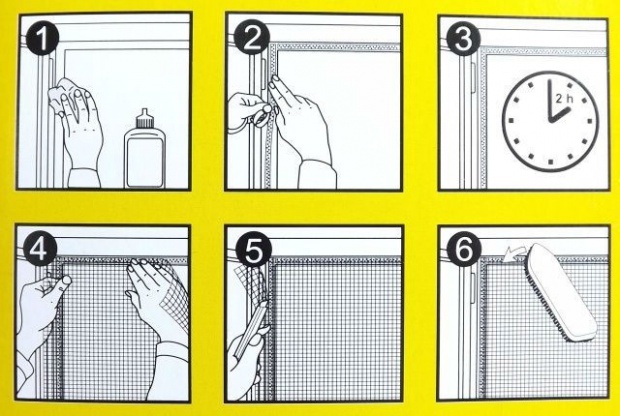 1

2

3

2 h

4

5

6